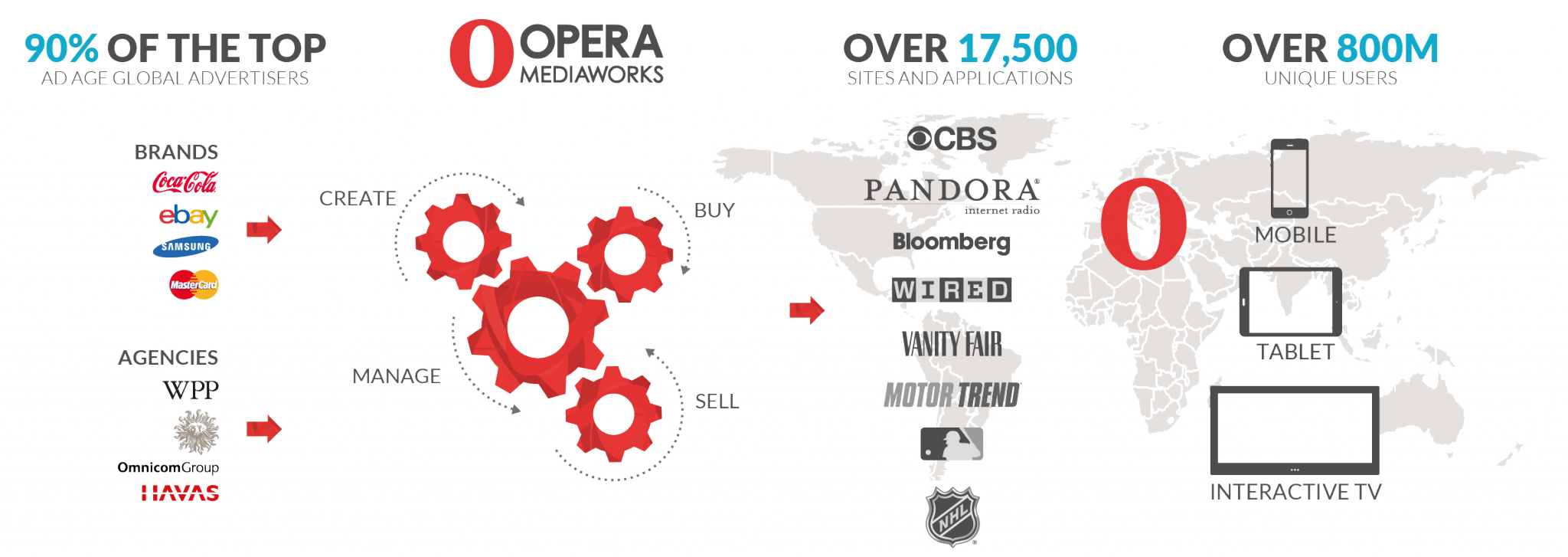 90% OF THE TOP
AD AGE GLOBAL ADVERTISERS

OPERA
MEDIAWORKS

OVER 17,500
SITES AND APPLICATIONS

OVER 800M
UNIQUE USERS

BRANDS
Coca-Cola
ebay
SAMSUNG
MasterCard

AGENCIES
WPP
OmnicomGroup
HAVAS

CREATE
BUY
MANAGE
SELL

CBS
PANDORA
internet radio
Bloomberg
WIRED
VANITY FAIR
MOTOR TREND
NHL

MOBILE
TABLET
INTERACTIVE TV